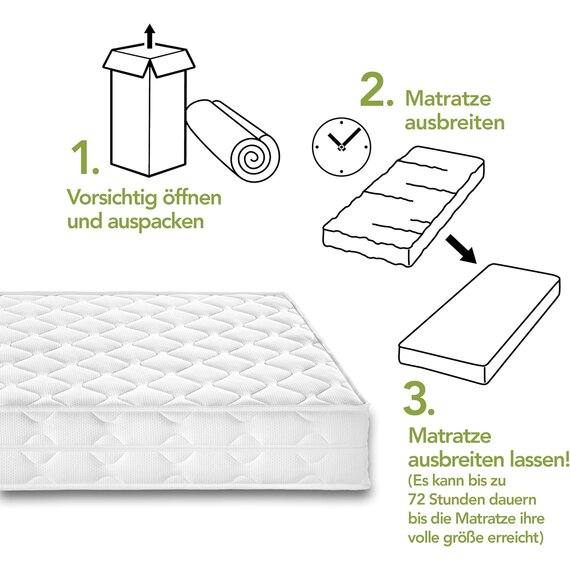 1.
Vorsichtig öffnen und auspacken

2. Matratze ausbreiten

3.
Matratze ausbreiten lassen!
(Es kann bis zu 72 Stunden dauern bis die Matratze ihre volle größe erreicht)